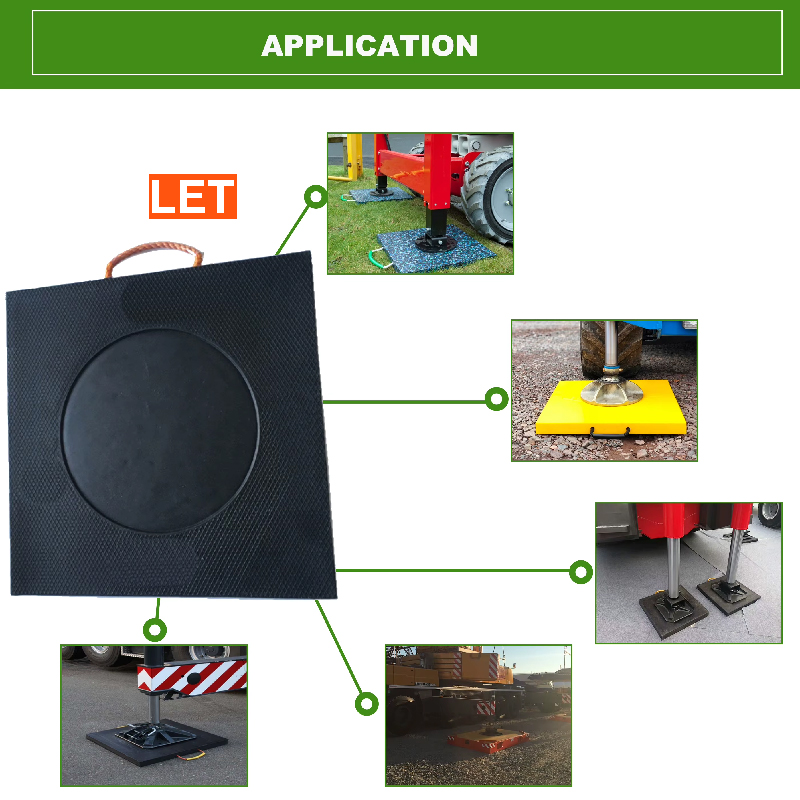 APPLICATION

LET