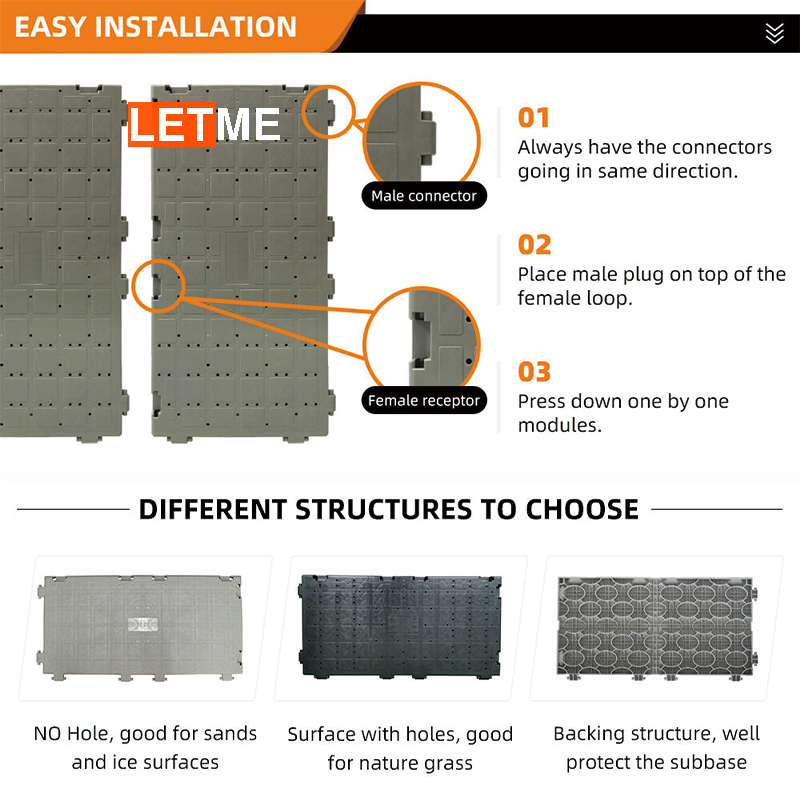 EASY INSTALLATION

LETME

Male connector

Female receptor

01
Always have the connectors going in same direction.

02
Place male plug on top of the female loop.

03
Press down one by one modules.

DIFFERENT STRUCTURES TO CHOOSE

NO Hole, good for sands and ice surfaces

Surface with holes, good for nature grass

Backing structure, well protect the subbase